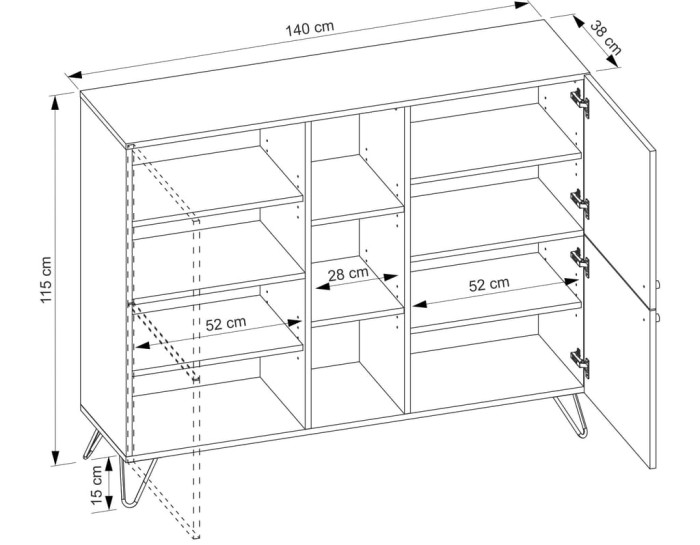 140 cm
38 cm
115 cm
28 cm
52 cm
52 cm
15 cm